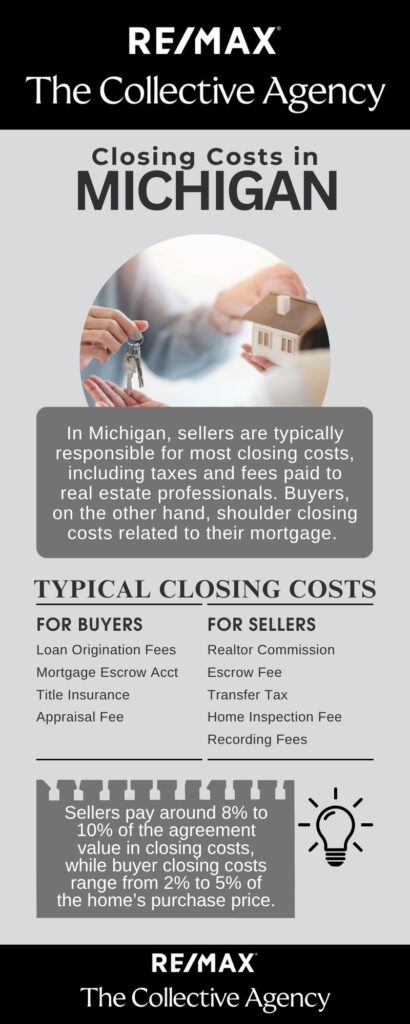 RE/MAX
The Collective Agency

Closing Costs in
MICHIGAN

In Michigan, sellers are typically responsible for most closing costs, including taxes and fees paid to real estate professionals. Buyers, on the other hand, shoulder closing costs related to their mortgage.

TYPICAL CLOSING COSTS

FOR BUYERS
Loan Origination Fees
Mortgage Escrow Acct
Title Insurance
Appraisal Fee

FOR SELLERS
Realtor Commission
Escrow Fee
Transfer Tax
Home Inspection Fee
Recording Fees

Sellers pay around 8% to 10% of the agreement value in closing costs, while buyer closing costs range from 2% to 5% of the home's purchase price.

RE/MAX
The Collective Agency