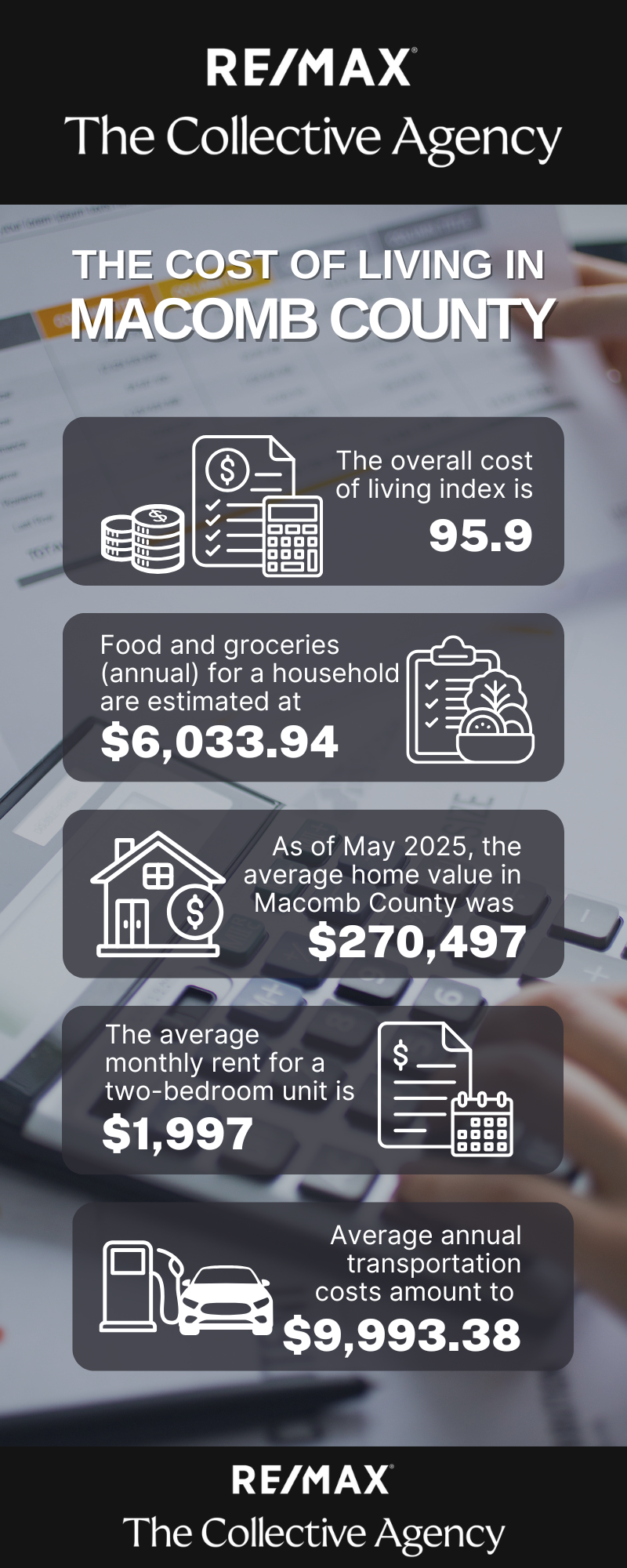 RE/MAX®
The Collective Agency

THE COST OF LIVING IN MACOMB COUNTY

The overall cost of living index is 95.9

Food and groceries (annual) for a household are estimated at $6,033.94

As of May 2025, the average home value in Macomb County was $270,497

The average monthly rent for a two-bedroom unit is $1,997

Average annual transportation costs amount to $9,993.38

RE/MAX®
The Collective Agency